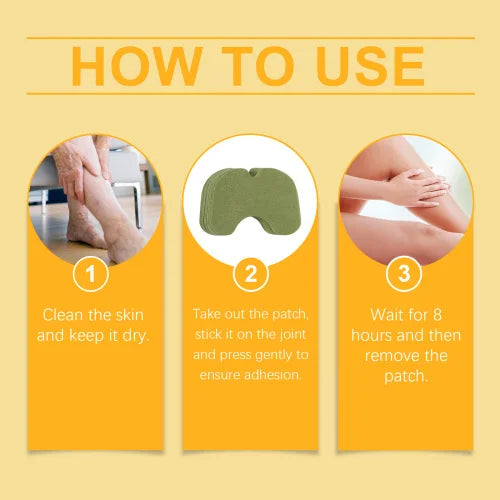 HOW TO USE

1

Clean the skin and keep it dry.

2

Take out the patch, stick it on the joint and press gently to ensure adhesion.

3

Wait for 8 hours and then remove the patch.