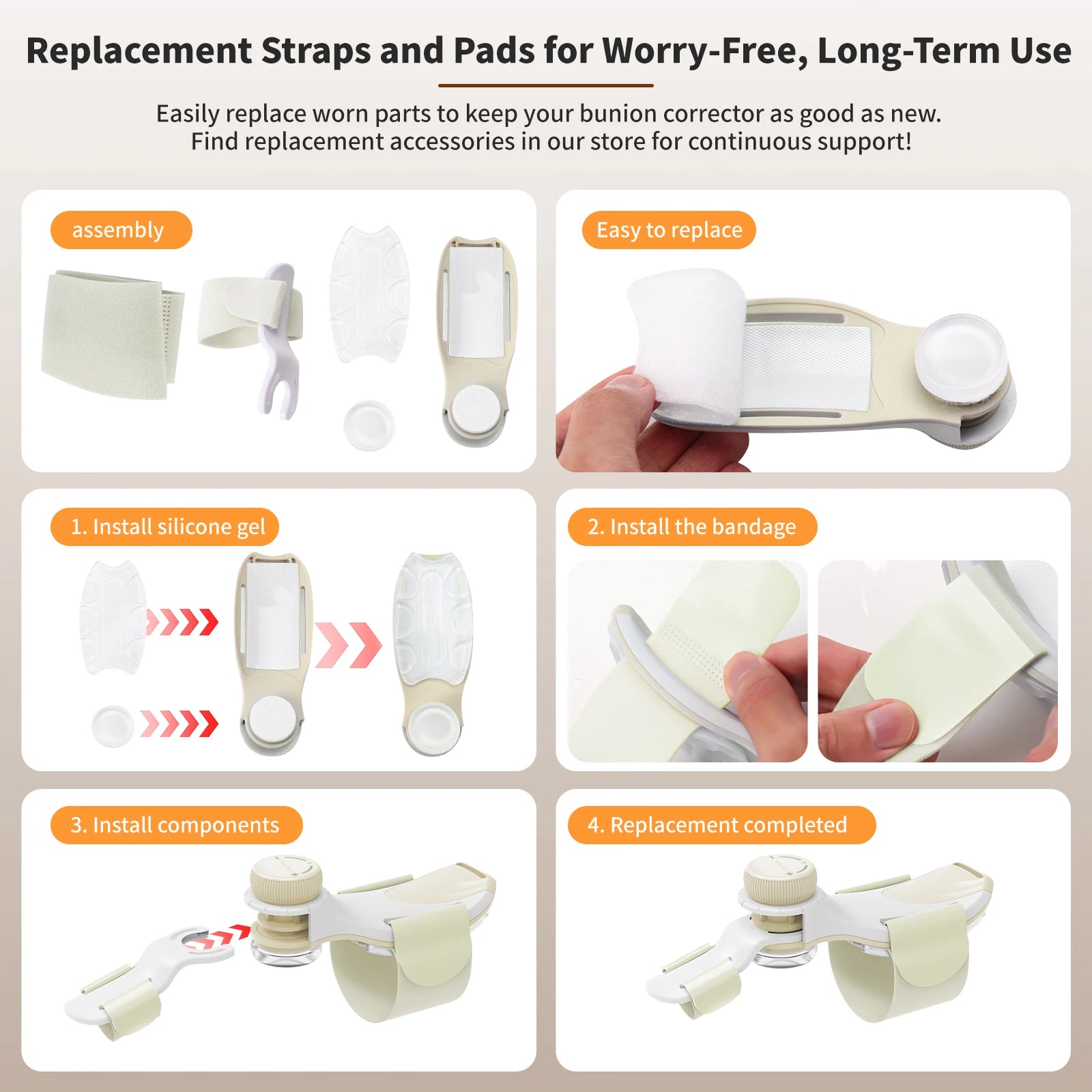 Replacement Straps and Pads for Worry-Free, Long-Term Use

Easily replace worn parts to keep your bunion corrector as good as new. Find replacement accessories in our store for continuous support!

assembly

Easy to replace

1. Install silicone gel

2. Install the bandage

3. Install components

4. Replacement completed