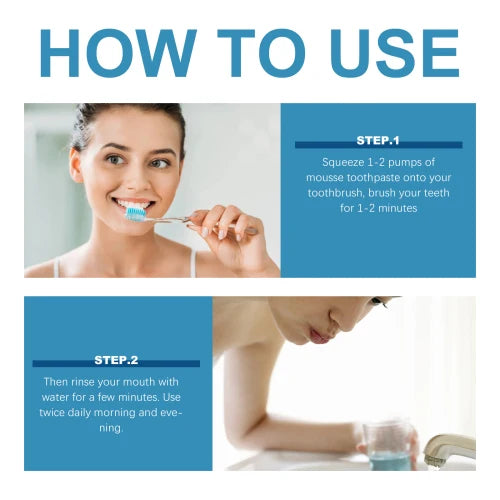 HOW TO USE

STEP.1

Squeeze 1-2 pumps of mousse toothpaste onto your toothbrush, brush your teeth for 1-2 minutes

STEP.2

Then rinse your mouth with water for a few minutes. Use twice daily morning and evening.