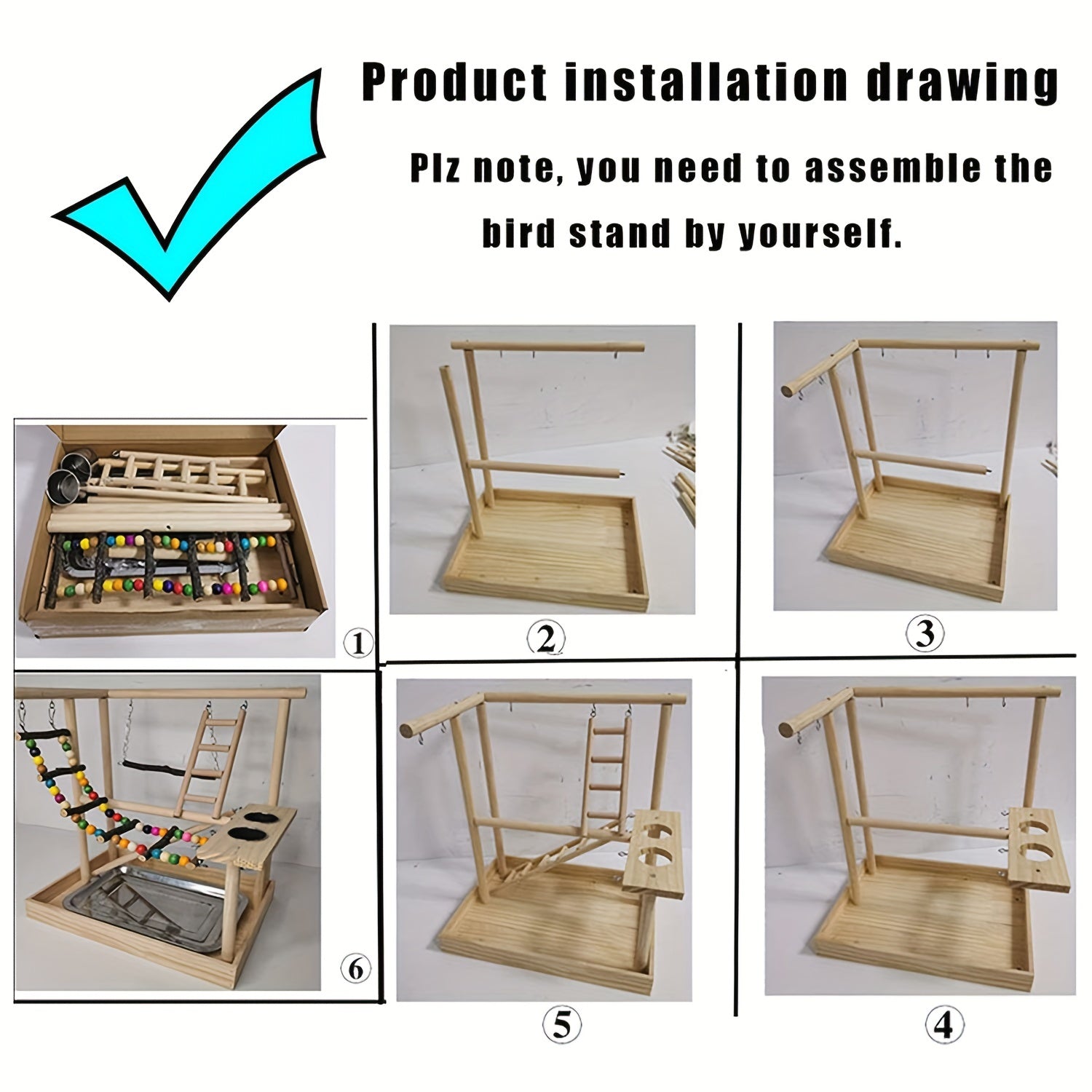 Product installation drawing

Plz note, you need to assemble the bird stand by yourself.

①

②

③

⑥

⑤

④