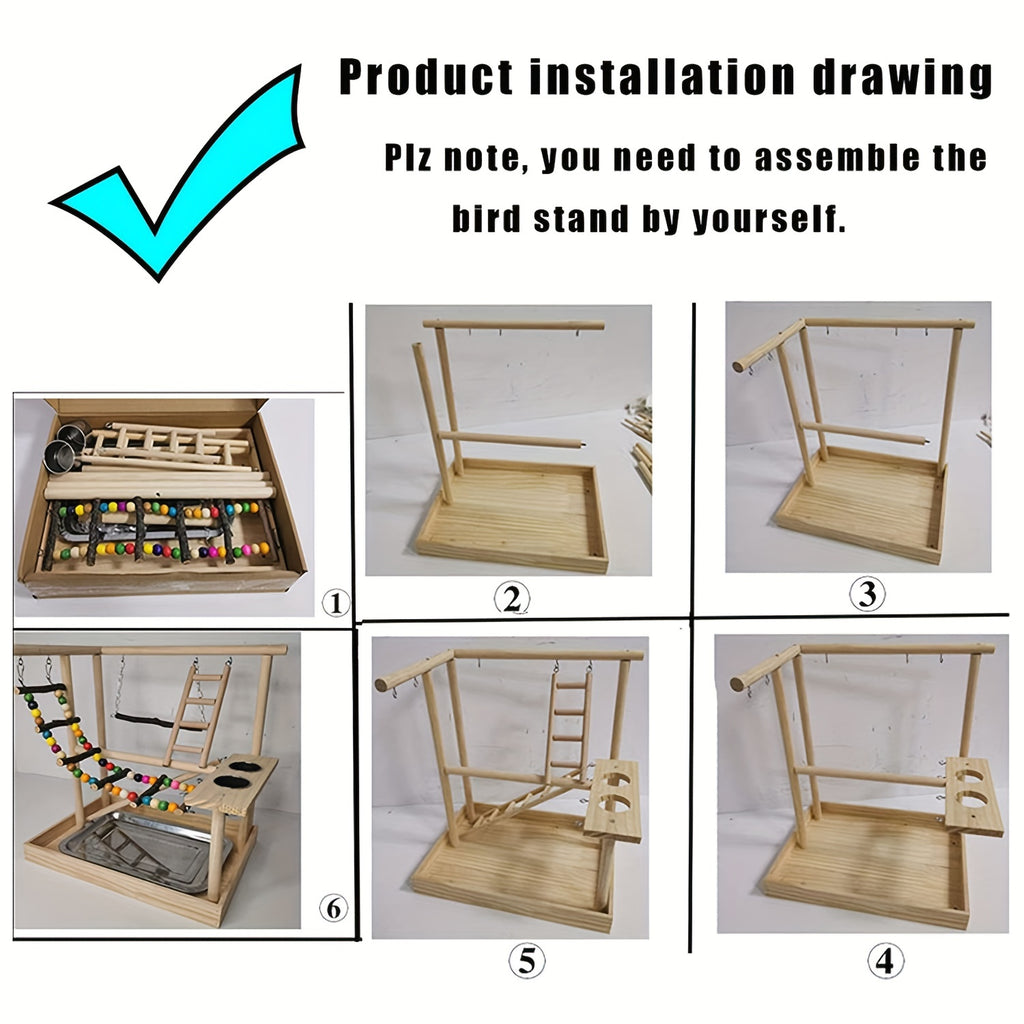 Product installation drawing

Plz note, you need to assemble the bird stand by yourself.

①

②

③

⑥

⑤

④