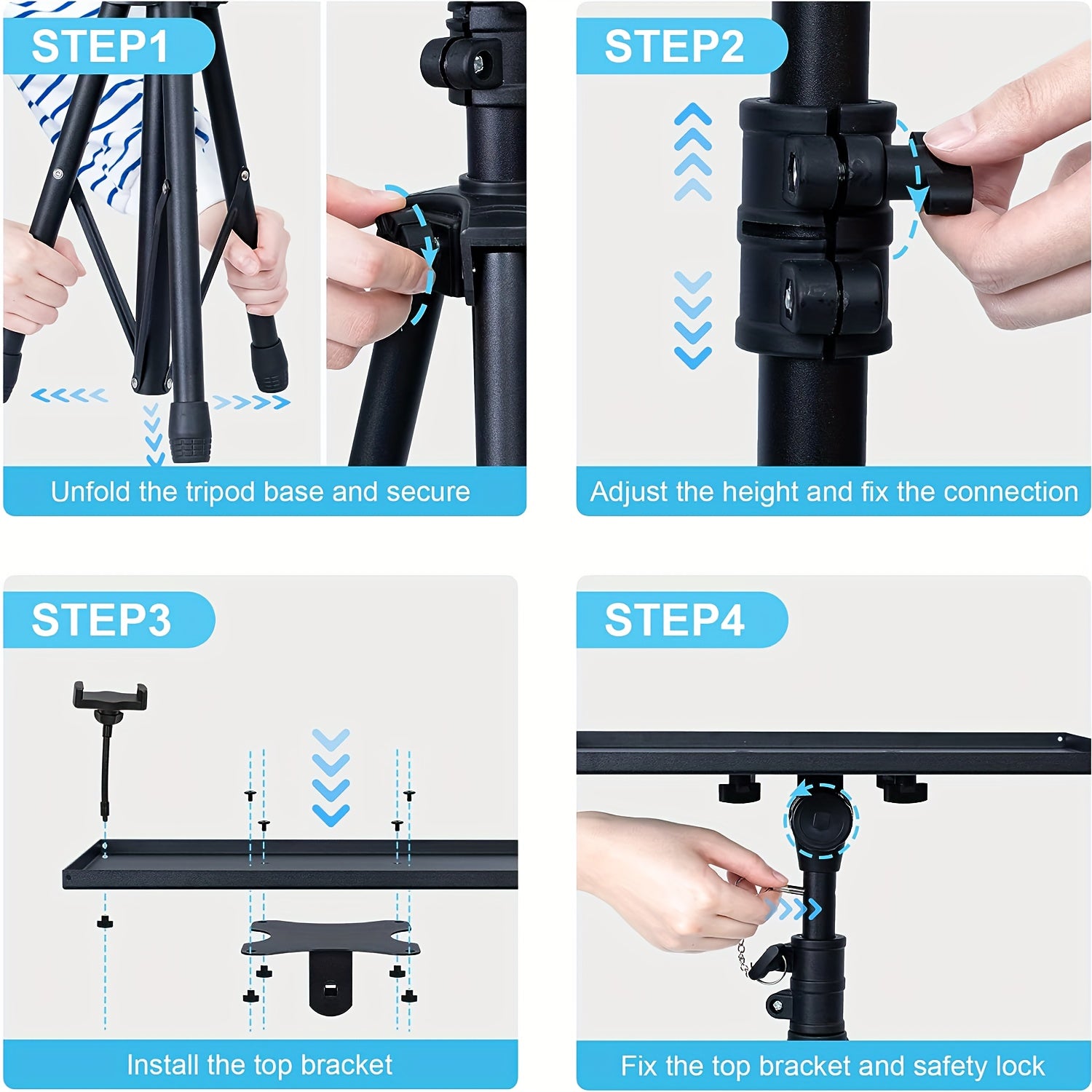 STEP1

Unfold the tripod base and secure

STEP2

Adjust the height and fix the connection

STEP3

Install the top bracket

STEP4

Fix the top bracket and safety lock